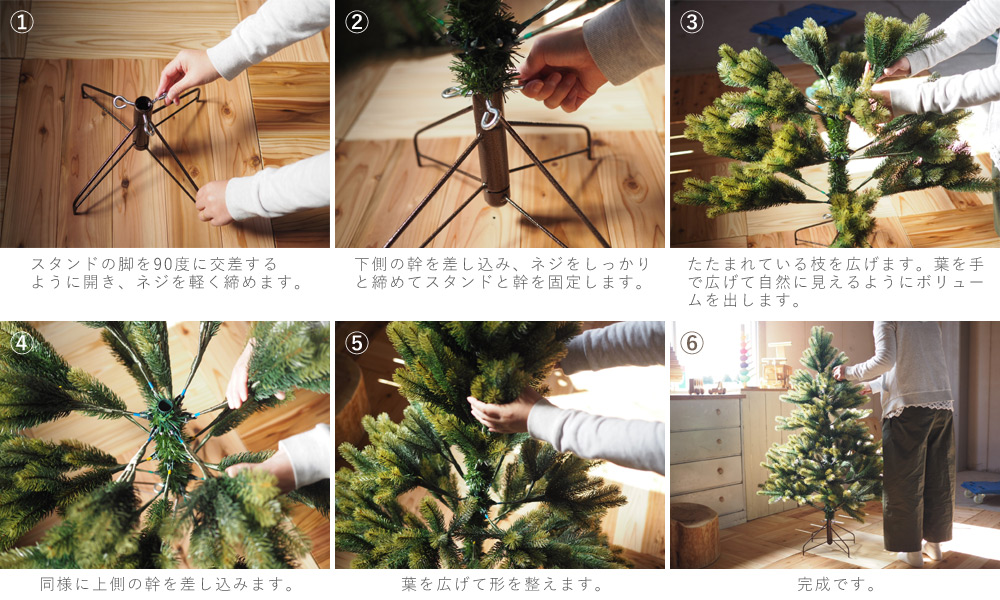 ①

スタンドの脚を90度に交差するように開き、ネジを軽く締めます。

②

下側の幹を差し込み、ネジをしっかりと締めてスタンドと幹を固定します。

③

たたまれている枝を広げます。葉を手で広げて自然に見えるようにボリュームを出します。

④

同様に上側の幹を差し込みます。

⑤

葉を広げて形を整えます。

⑥

完成です。